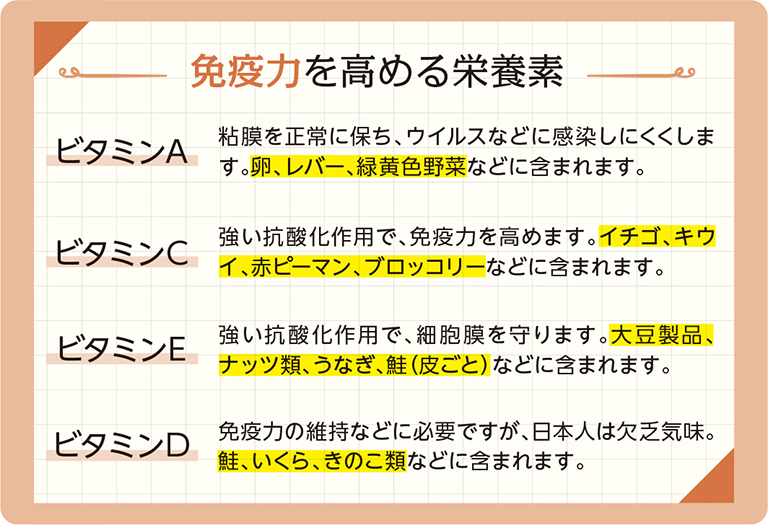 免疫力を高める栄養素

ビタミンA

粘膜を正常に保ち、ウイルスなどに感染しにくくします。卵、レバー、緑黄色野菜などに含まれます。

ビタミンC

強い抗酸化作用で、免疫力を高めます。イチゴ、キウイ、赤ピーマン、ブロッコリーなどに含まれます。

ビタミンE

強い抗酸化作用で、細胞膜を守ります。大豆製品、ナッツ類、うなぎ、鮭(皮ごと)などに含まれます。

ビタミンD

免疫力の維持などに必要ですが、日本人は欠乏気味。鮭、いくら、きのこ類などに含まれます。